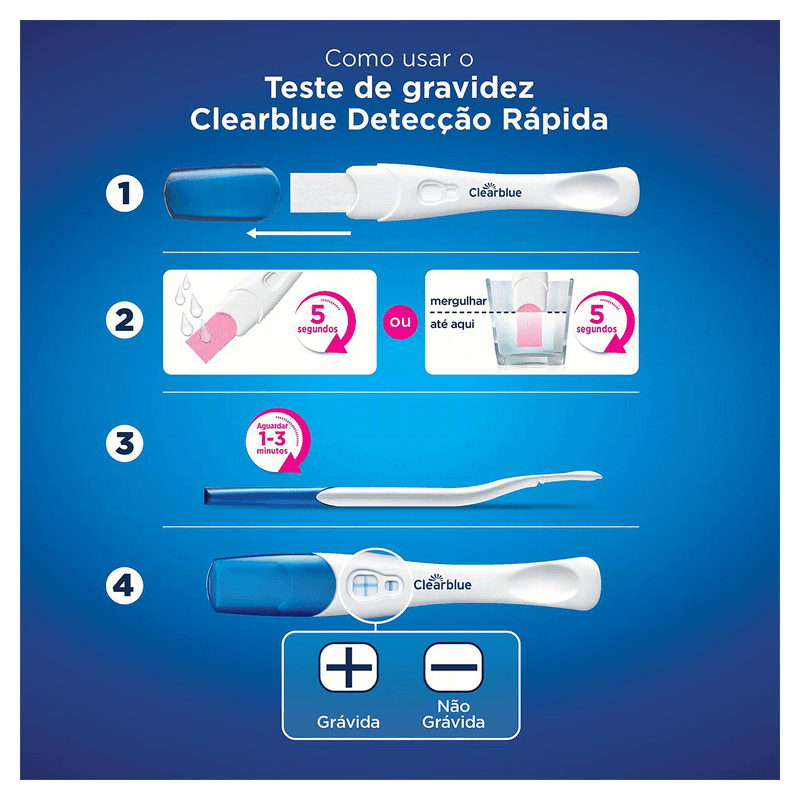 Como usar o
Teste de gravidez
Clearblue Detecção Rápida

1

Clearblue

2

5 segundos

ou

mergulhar
até aqui

5 segundos

3

Aguardar 1-3 minutos

4

Clearblue

Grávida

Não Grávida