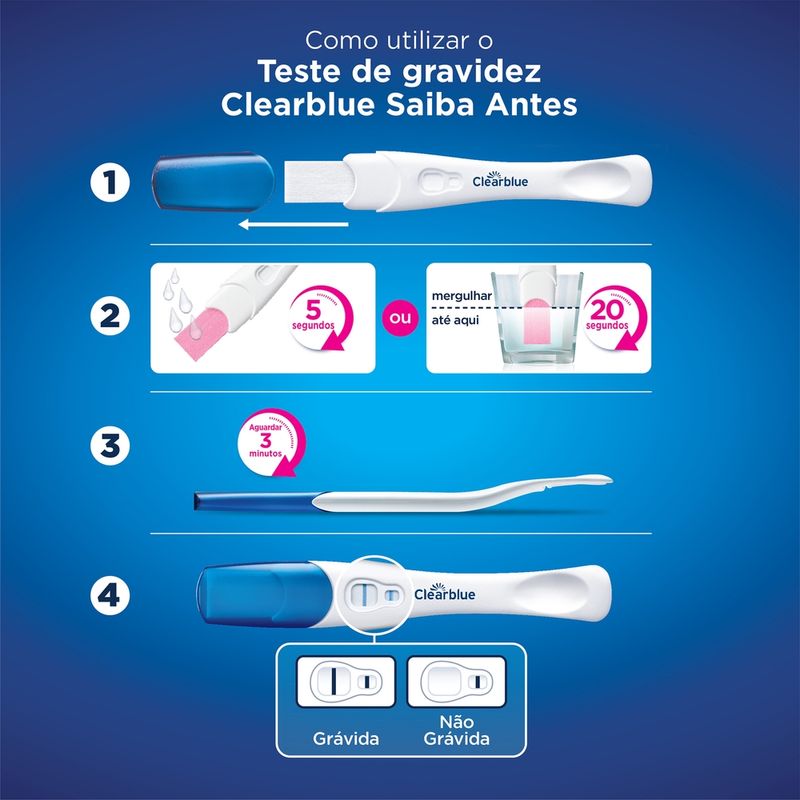 Como utilizar o
Teste de gravidez
Clearblue Saiba Antes

1

Clearblue

2

5 segundos

ou

mergulhar
até aqui

20 segundos

3

Aguardar 3 minutos

4

Clearblue

Grávida

Não Grávida